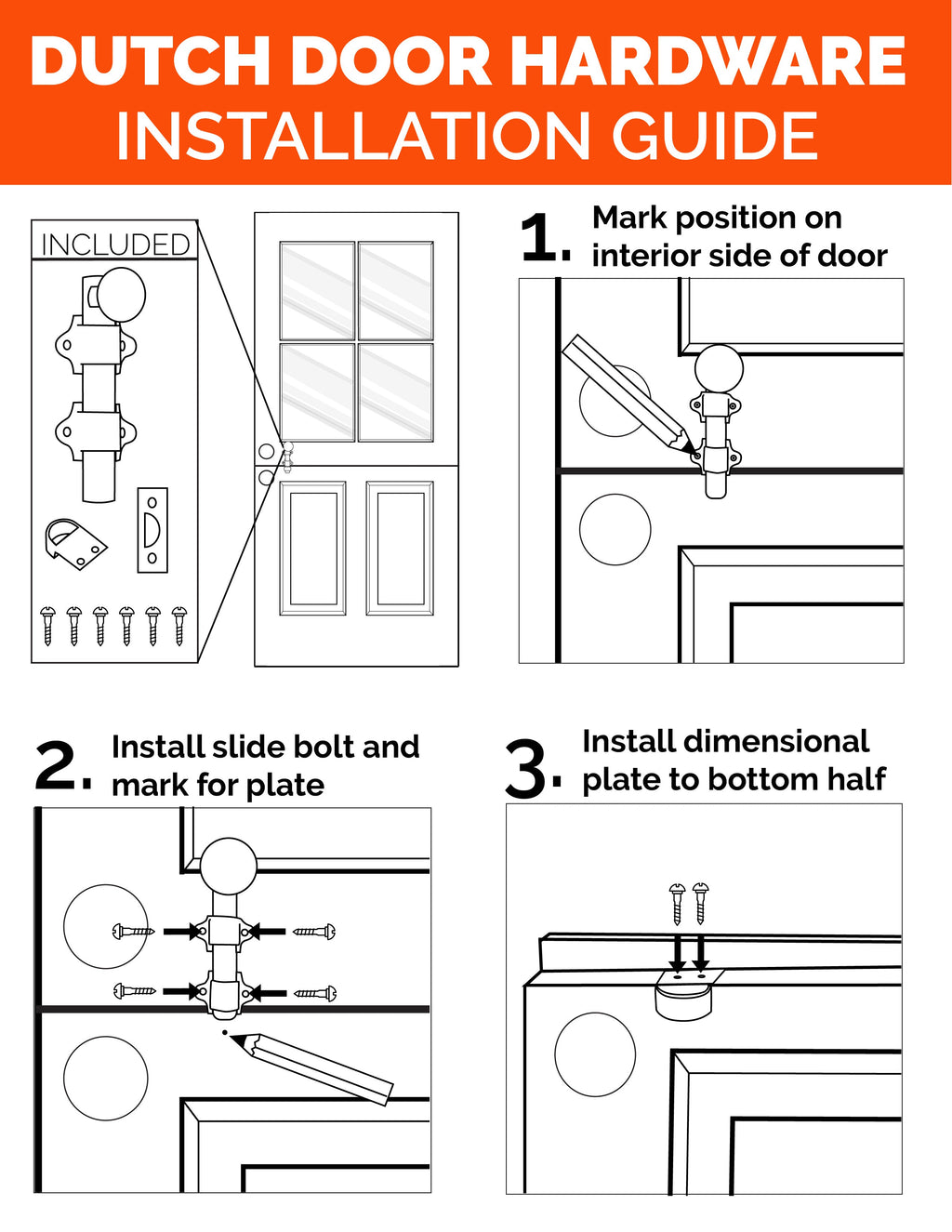 DUTCH DOOR HARDWARE
INSTALLATION GUIDE

INCLUDED

1. Mark position on interior side of door

2. Install slide bolt and mark for plate

3. Install dimensional plate to bottom half